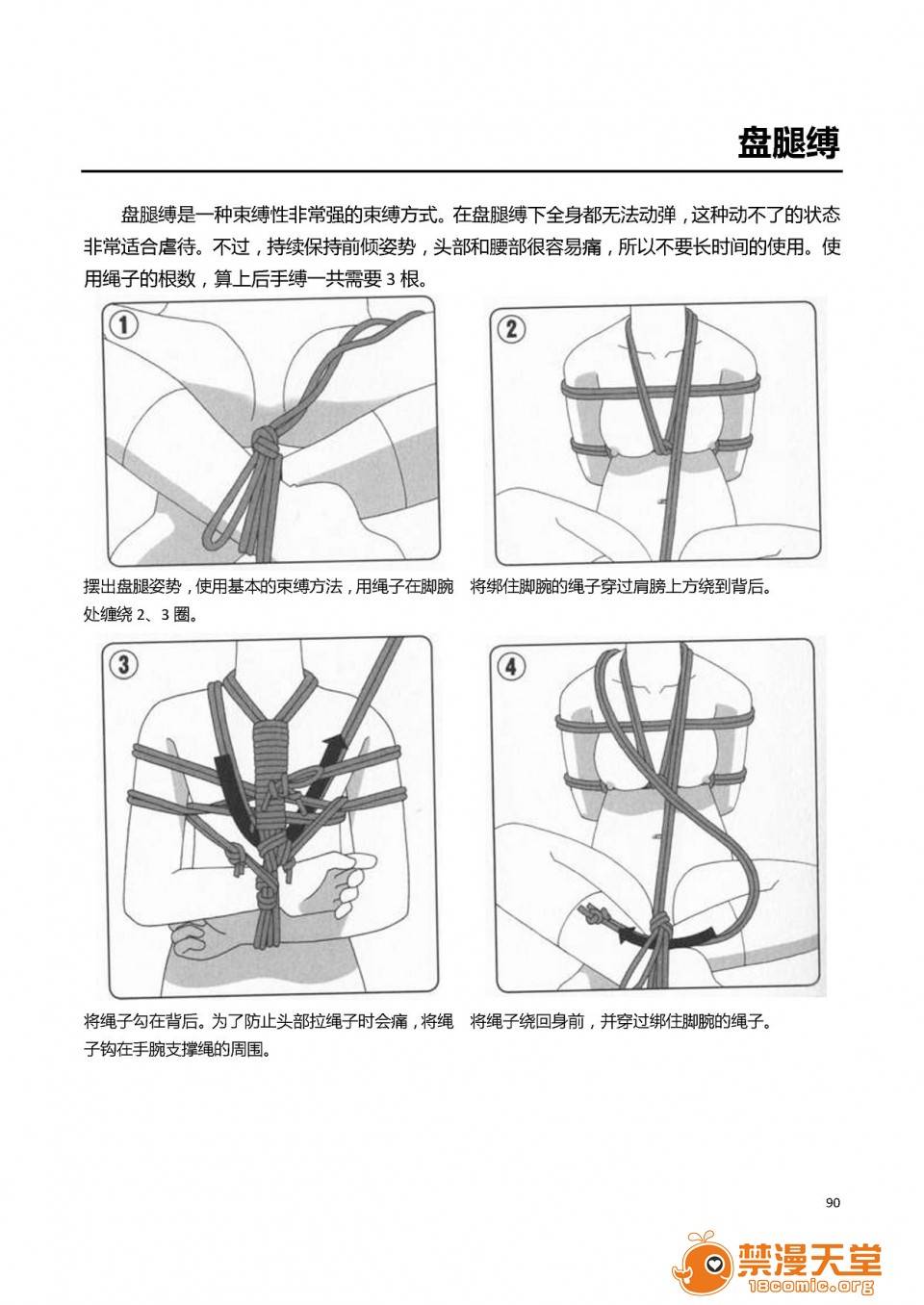 盘腿缚

盘腿缚是一种束缚性非常强的束缚方式。在盘腿缚下全身都无法动弹，这种动不了的状态非常适合虐待。不过，持续保持前倾姿势，头部和腰部很容易痛，所以不要长时间的使用。使用绳子的根数，算上后手缚一共需要 3 根。

①

摆出盘腿姿势，使用基本的束缚方法，用绳子在脚腕处缠绕 2、3 圈。

②

将绑住脚腕的绳子穿过肩膀上方绕到背后。

③

将绳子勾在背后。为了防止头部拉绳子时会痛，将绳子钩在手腕支撑绳的周围。

④

将绳子绕回身前，并穿过绑住脚腕的绳子。

90

禁漫天堂
18comic.org