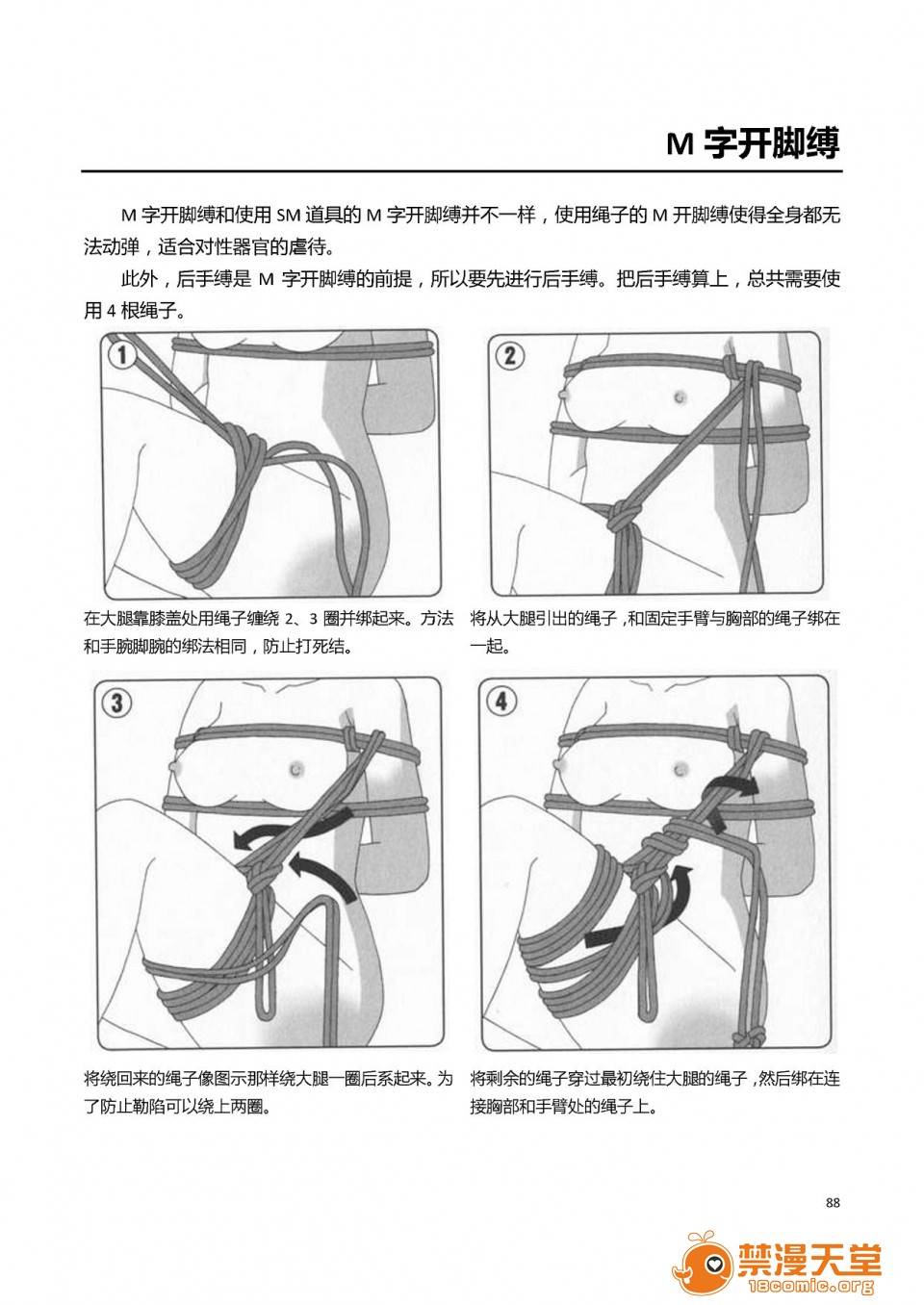 M 字开脚缚

M 字开脚缚和使用 SM 道具的 M 字开脚缚并不一样，使用绳子的 M 开脚缚使得全身都无法动弹，适合对性器官的虐待。

此外，后手缚是 M 字开脚缚的前提，所以要先进行后手缚。把后手缚算上，总共需要使用 4 根绳子。

1

在大腿靠膝盖处用绳子缠绕 2、3 圈并绑起来。方法和手腕脚腕的绑法相同，防止打死结。

2

将从大腿引出的绳子，和固定手臂与胸部的绳子绑在一起。

3

将绕回来的绳子像图示那样绕大腿一圈后系起来。为了防止勒陷可以绕上两圈。

4

将剩余的绳子穿过最初绕住大腿的绳子，然后绑在连接胸部和手臂处的绳子上。

88

禁漫天堂
18comic.org