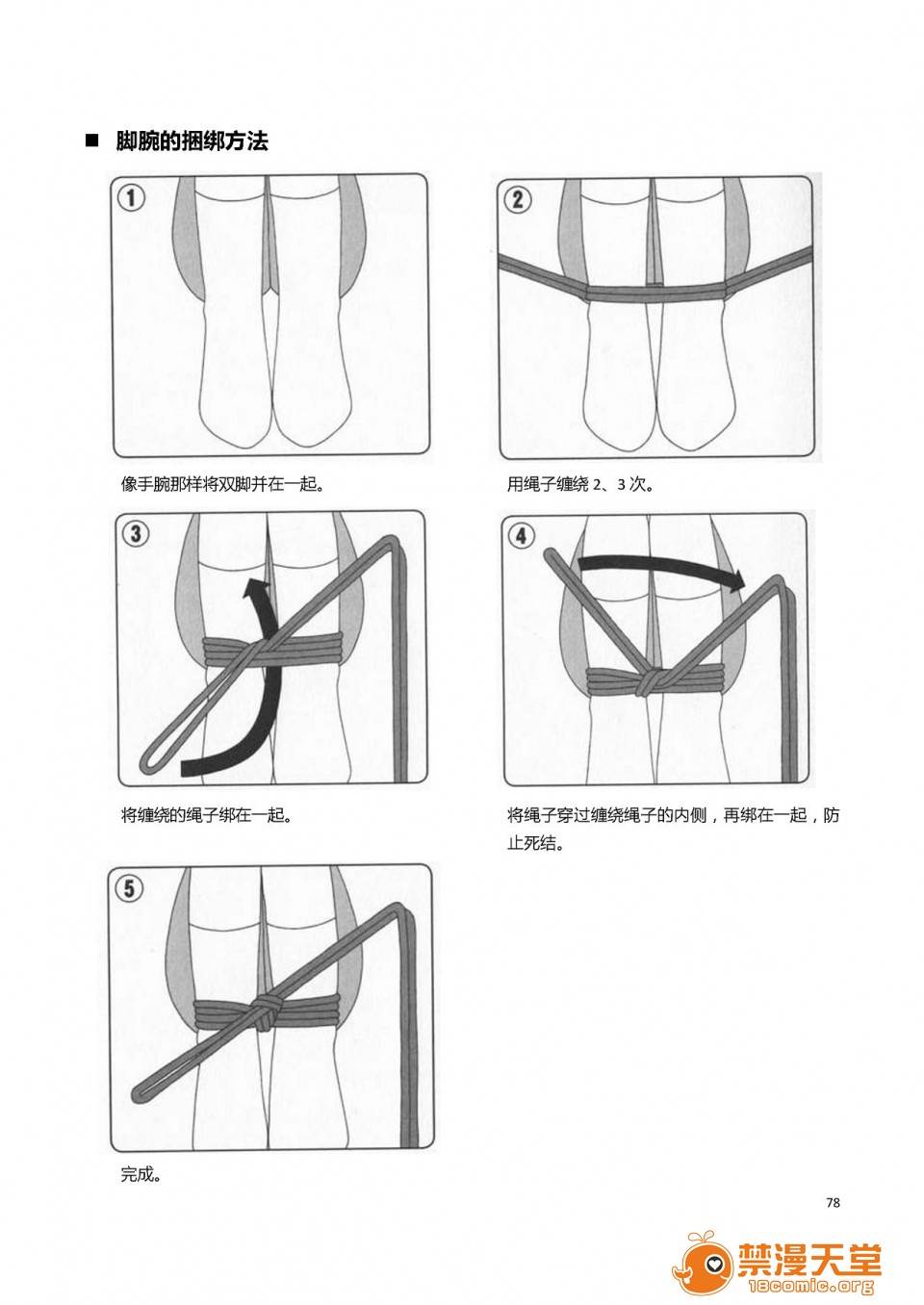 ■ 脚腕的捆绑方法

①

像手腕那样将双脚并在一起。

②

用绳子缠绕 2、3 次。

③

将缠绕的绳子绑在一起。

④

将绳子穿过缠绕绳子的内侧，再绑在一起，防止死结。

⑤

完成。

78

禁漫天堂
18comic.org