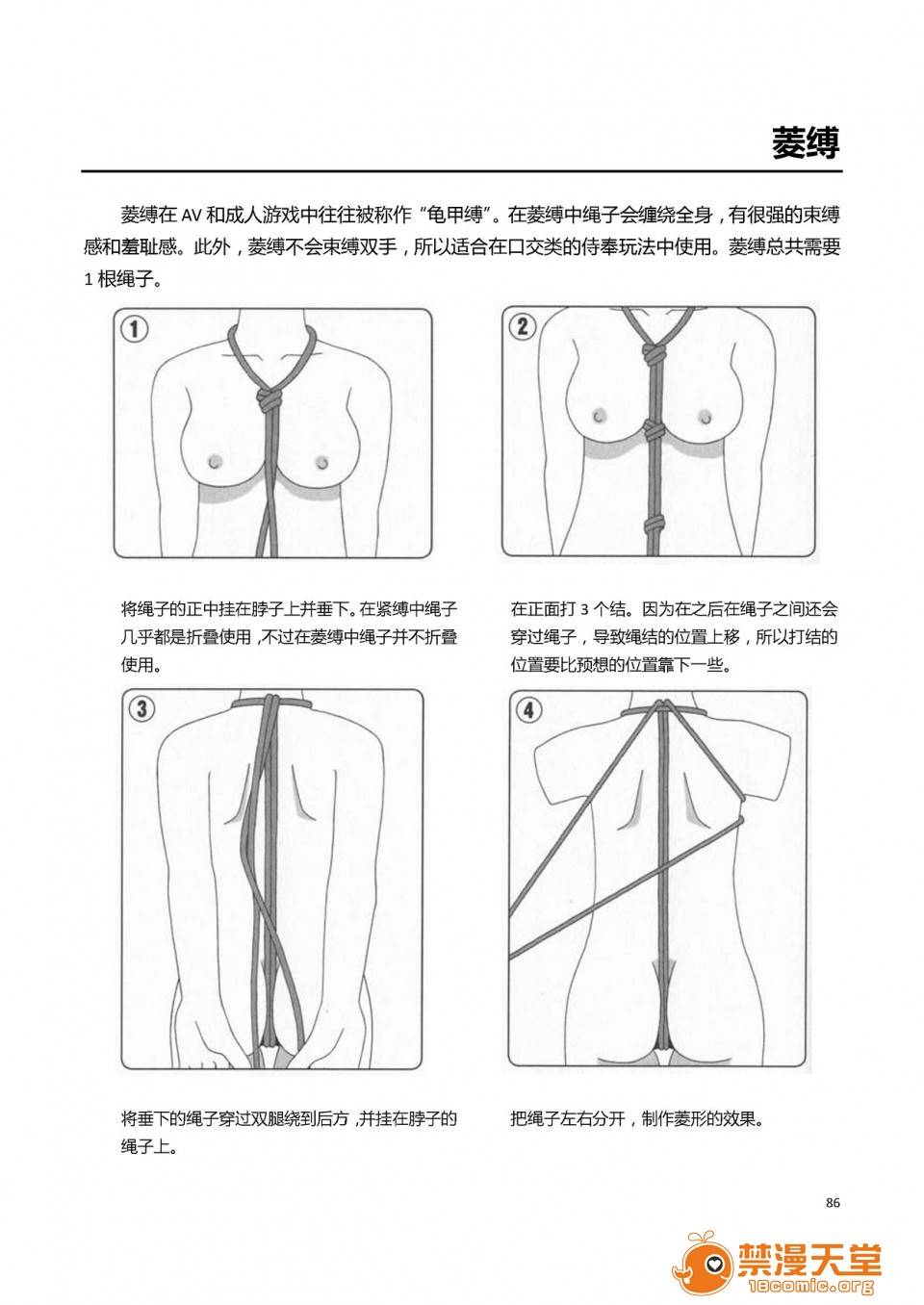 菱缚

菱缚在 AV 和成人游戏中往往被称作“龟甲缚”。在菱缚中绳子会缠绕全身，有很强的束缚感和羞耻感。此外，菱缚不会束缚双手，所以适合在口交类的侍奉玩法中使用。菱缚总共需要 1 根绳子。

①

将绳子的正中挂在脖子上并垂下。在紧缚中绳子几乎都是折叠使用，不过在菱缚中绳子并不折叠使用。

②

在正面打 3 个结。因为在之后在绳子之间还会穿过绳子，导致绳结的位置上移，所以打结的位置要比预想的位置靠下一些。

③

将垂下的绳子穿过双腿绕到后方，并挂在脖子的绳子上。

④

把绳子左右分开，制作菱形的效果。

86

禁漫天堂
18comic.org