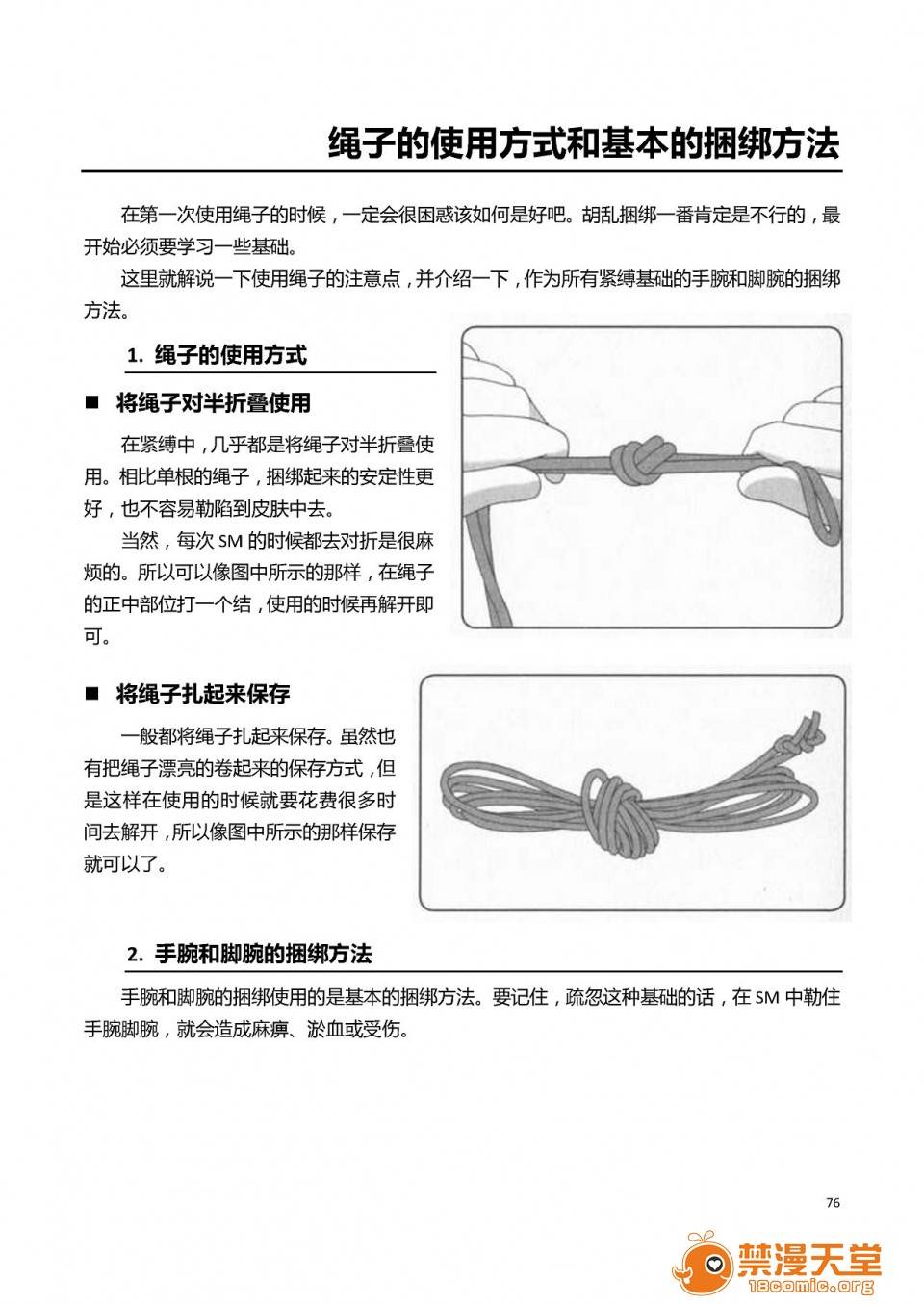 绳子的使用方式和基本的捆绑方法

在第一次使用绳子的时候，一定会很困惑该如何是好吧。胡乱捆绑一番肯定是不行的，最开始必须要学习一些基础。

这里就解说一下使用绳子的注意点，并介绍一下，作为所有紧缚基础的手腕和脚腕的捆绑方法。

1. 绳子的使用方式

■ 将绳子对半折叠使用

在紧缚中，几乎都是将绳子对半折叠使用。相比单根的绳子，捆绑起来的安定性更好，也不容易勒陷到皮肤中去。

当然，每次 SM 的时候都去对折是很麻烦的。所以可以像图中所示的那样，在绳子的正中部位打一个结，使用的时候再解开即可。

■ 将绳子扎起来保存

一般都将绳子扎起来保存。虽然也有把绳子漂亮的卷起来的保存方式，但是这样在使用的时候就要花费很多时间去解开，所以像图中所示的那样保存就可以了。

2. 手腕和脚腕的捆绑方法

手腕和脚腕的捆绑使用的是基本的捆绑方法。要记住，疏忽这种基础的话，在 SM 中勒住手腕脚腕，就会造成麻痹、淤血或受伤。

76

禁漫天堂
18comic.org