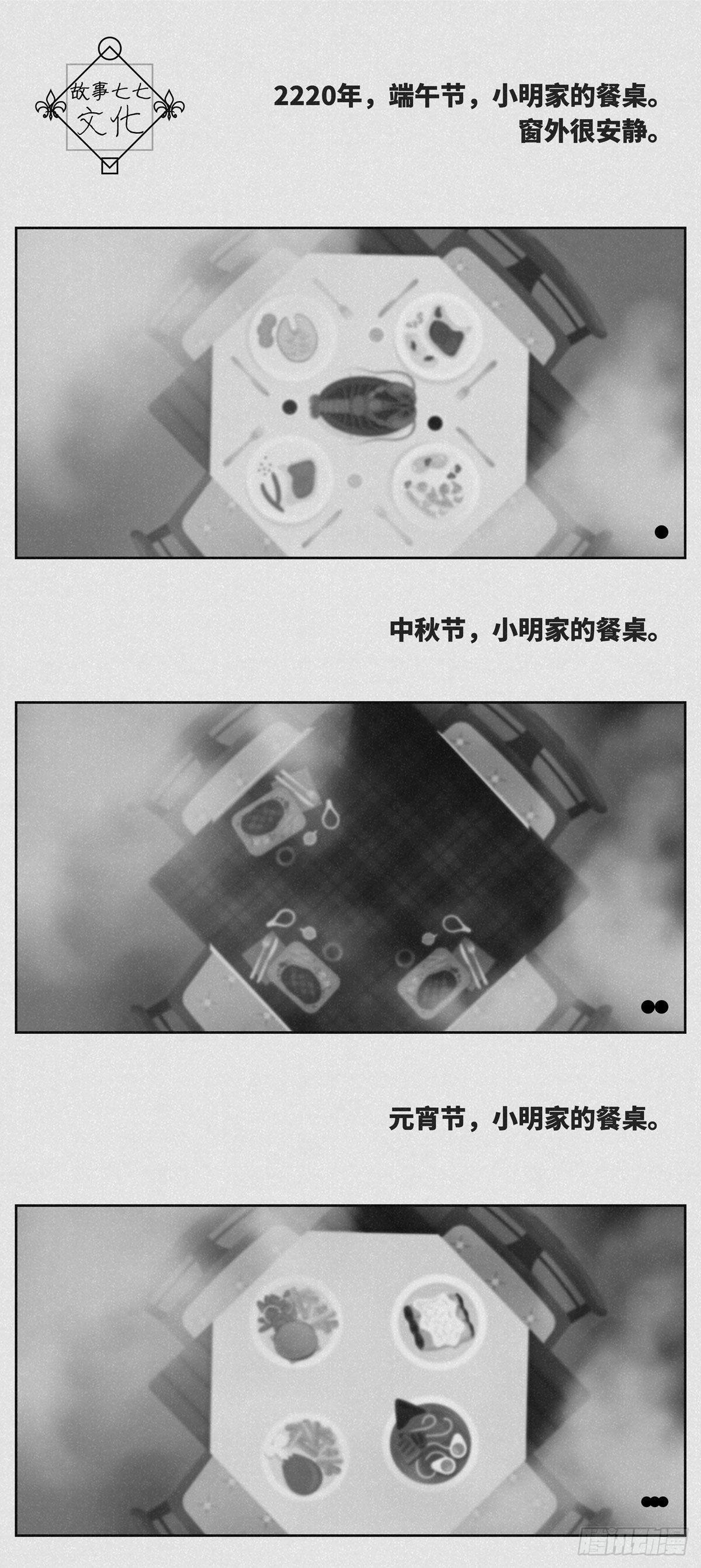 故事七七
文化

2220年，端午节，小明家的餐桌。
窗外很安静。

中秋节，小明家的餐桌。

元宵节，小明家的餐桌。

腾讯动漫