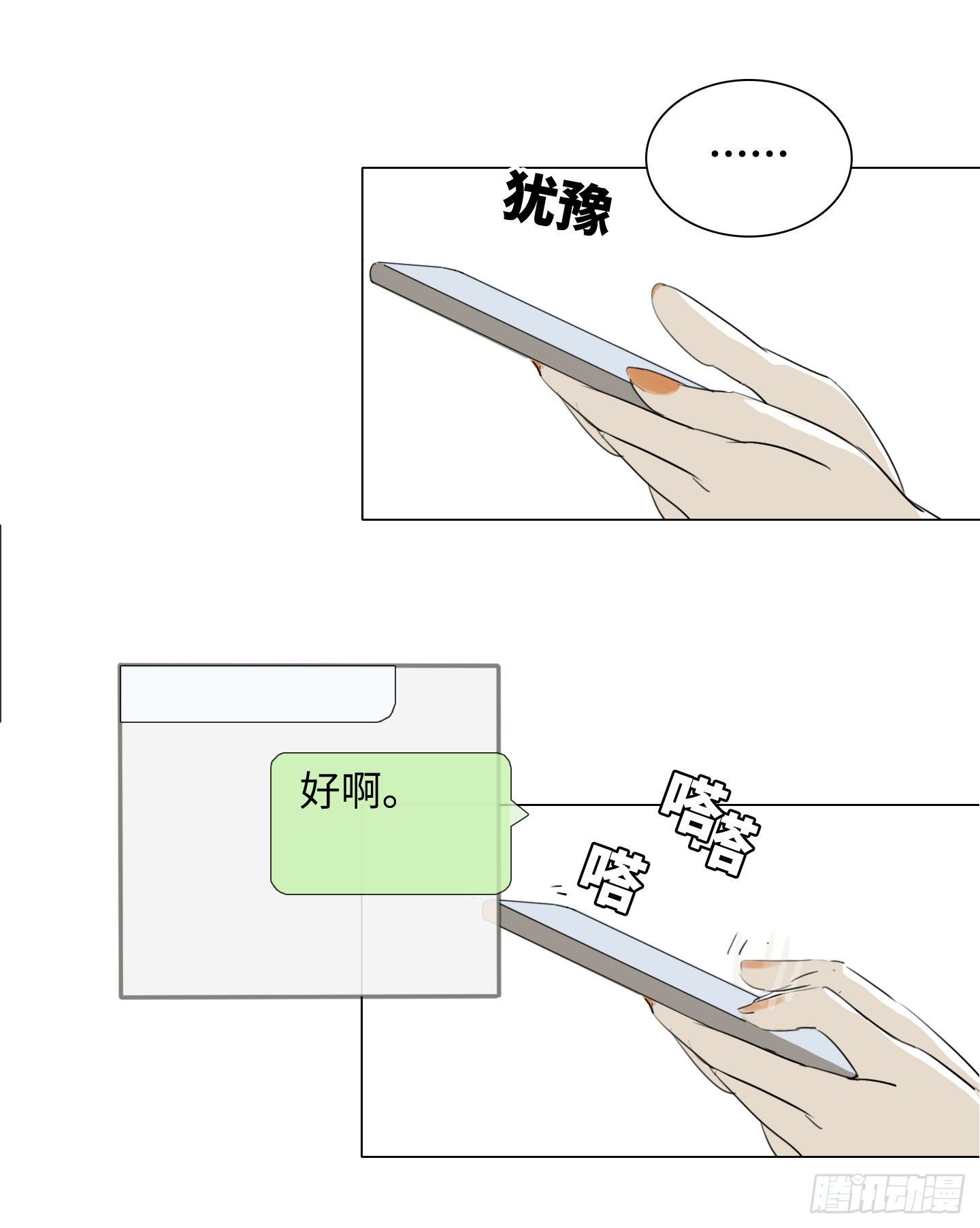 ……

犹豫

好啊。

嗒嗒

嗒

腾讯动漫