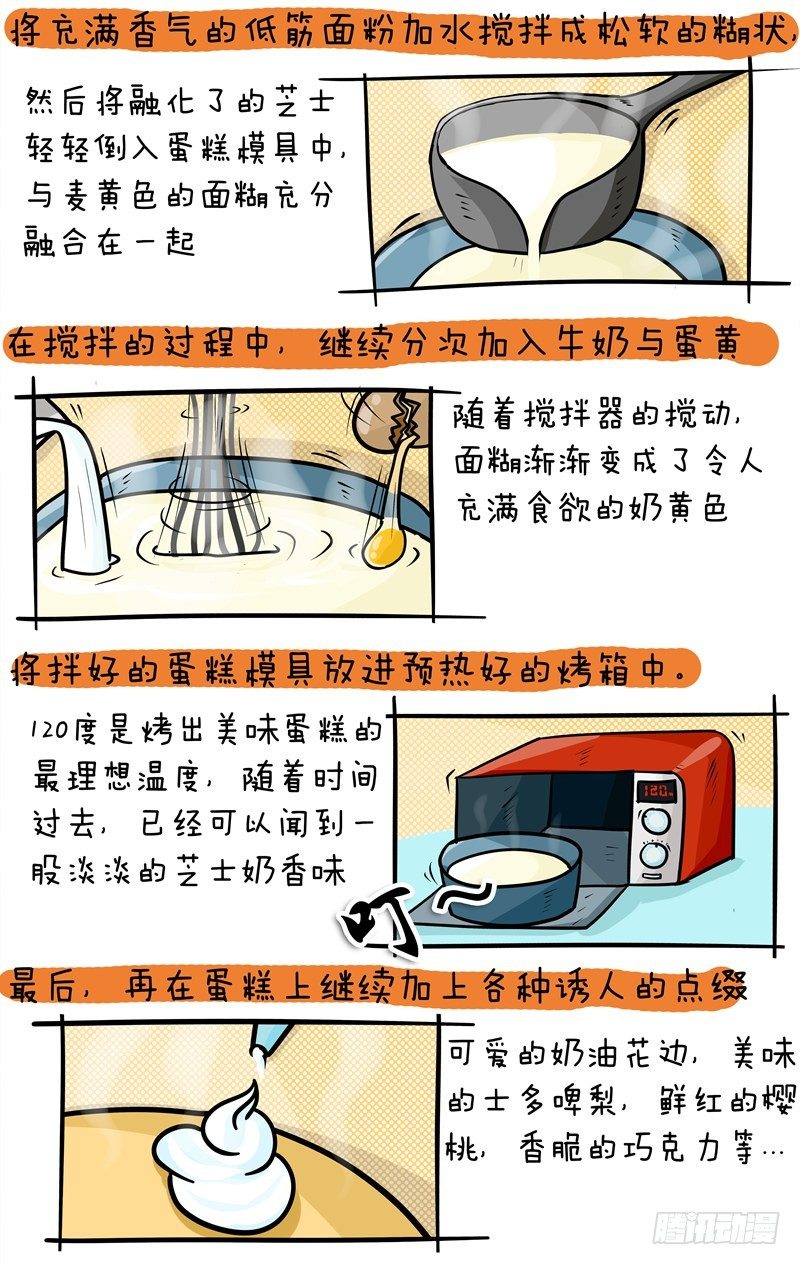 将充满香气的低筋面粉加水搅拌成松软的糊状，

然后将融化了的芝士轻轻倒入蛋糕模具中，与麦黄色的面糊充分融合在一起

在搅拌的过程中，继续分次加入牛奶与蛋黄

随着搅拌器的搅动，面糊渐渐变成了令人充满食欲的奶黄色

将拌好的蛋糕模具放进预热好的烤箱中。

120度是烤出美味蛋糕的最理想温度，随着时间过去，已经可以闻到一股淡淡的芝士奶香味

120

叮~

最后，再在蛋糕上继续加上各种诱人的点缀

可爱的奶油花边，美味的士多啤梨，鲜红的樱桃，香脆的巧克力等…

腾讯动漫