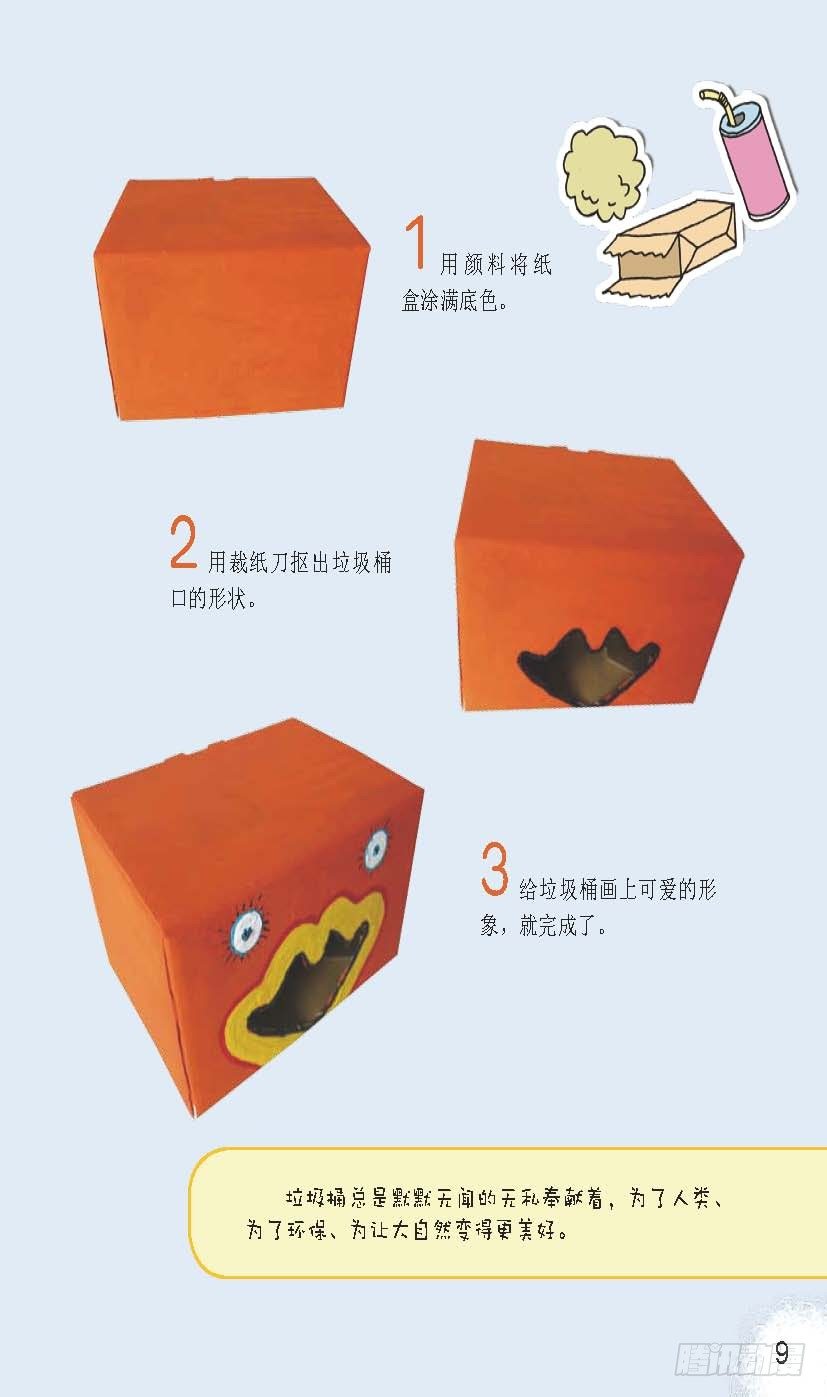 1 用颜料将纸盒涂满底色。

2 用裁纸刀抠出垃圾桶口的形状。

3 给垃圾桶画上可爱的形象，就完成了。

垃圾桶总是默默无闻的无私奉献着，为了人类、为了环保、为让大自然变得更美好。

9

腾讯动漫