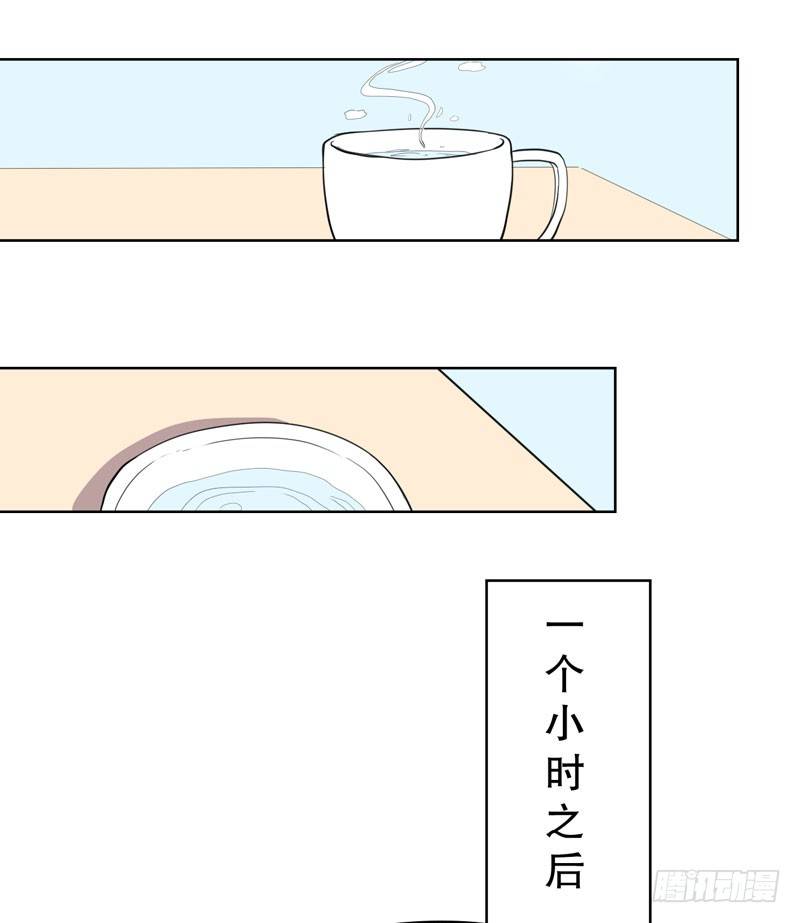 一个小时之后

腾讯动漫