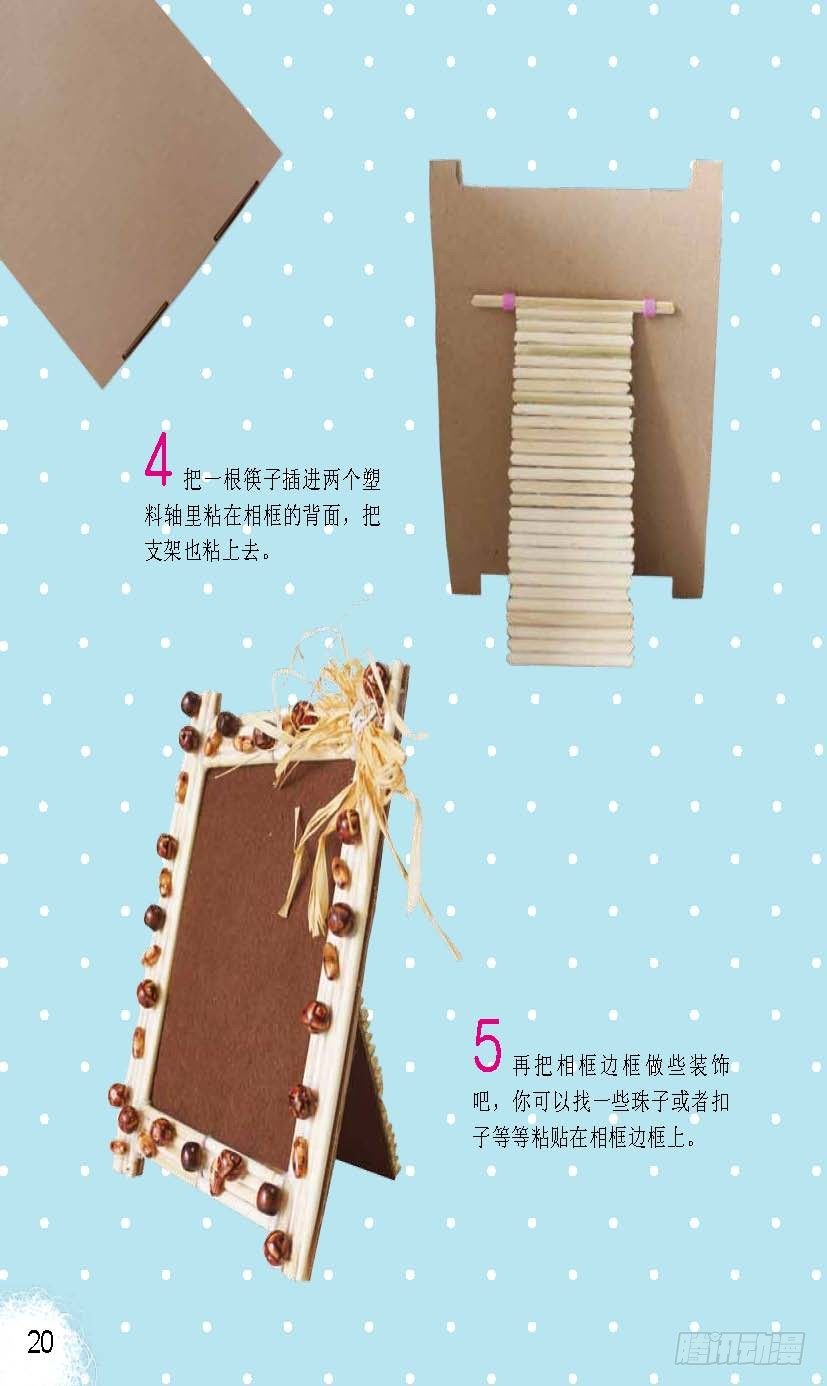 4 把一根筷子插进两个塑料轴里粘在相框的背面，把支架也粘上去。

5 再把相框边框做些装饰吧，你可以找一些珠子或者扣子等等粘贴在相框边框上。

20

腾讯动漫