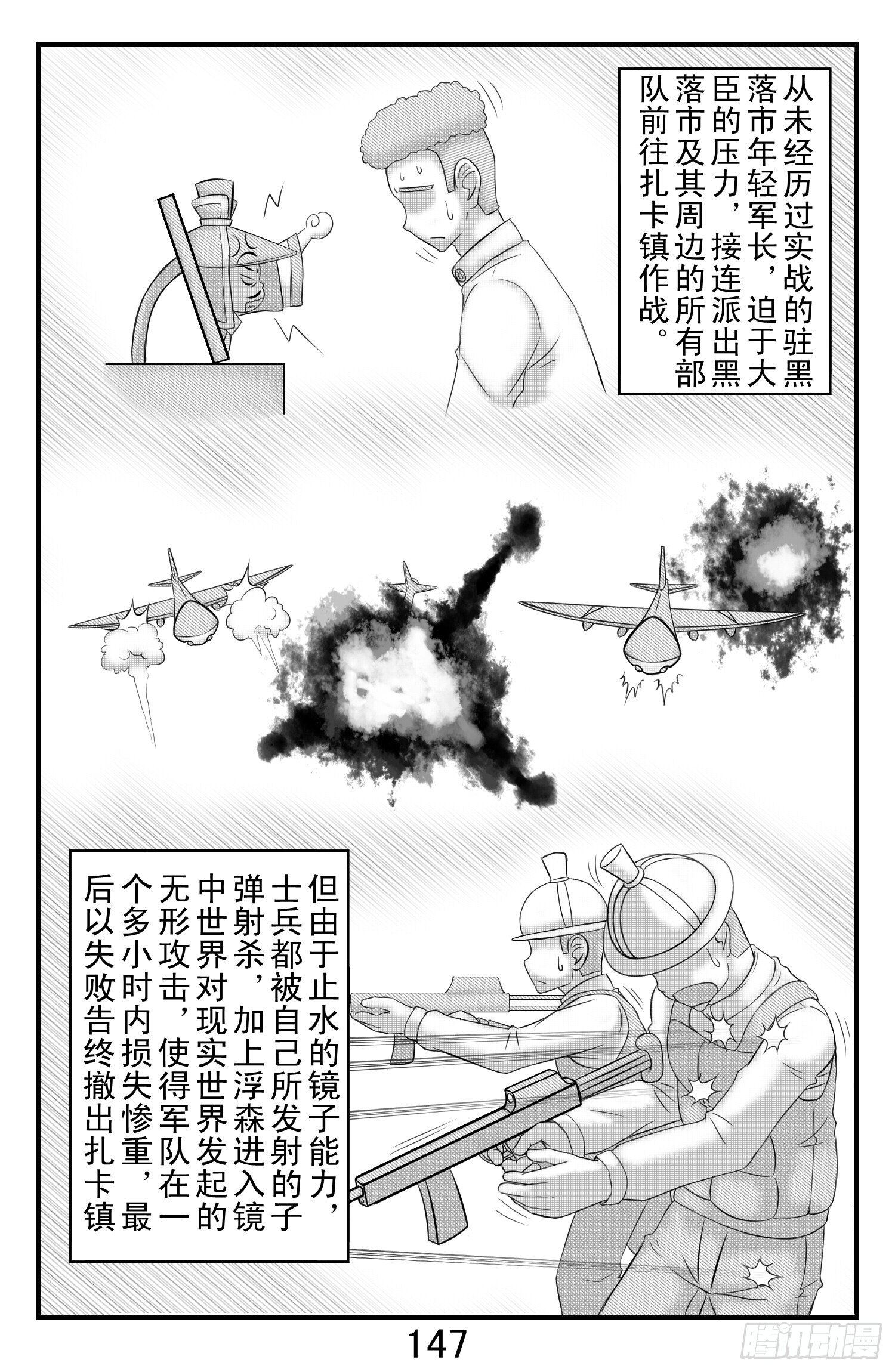 从未经历过实战的驻黑落市年轻军长，迫于大臣的压力，接连派出黑落市及其周边的所有部队前往扎卡镇作战。

但由于止水的镜子能力，士兵都被自己所发射的子弹射杀，加上浮森进入镜中世界对现实世界发起的无形攻击，使得军队在一个多小时内损失惨重，最后以失败告终撤出扎卡镇

147

腾讯动漫