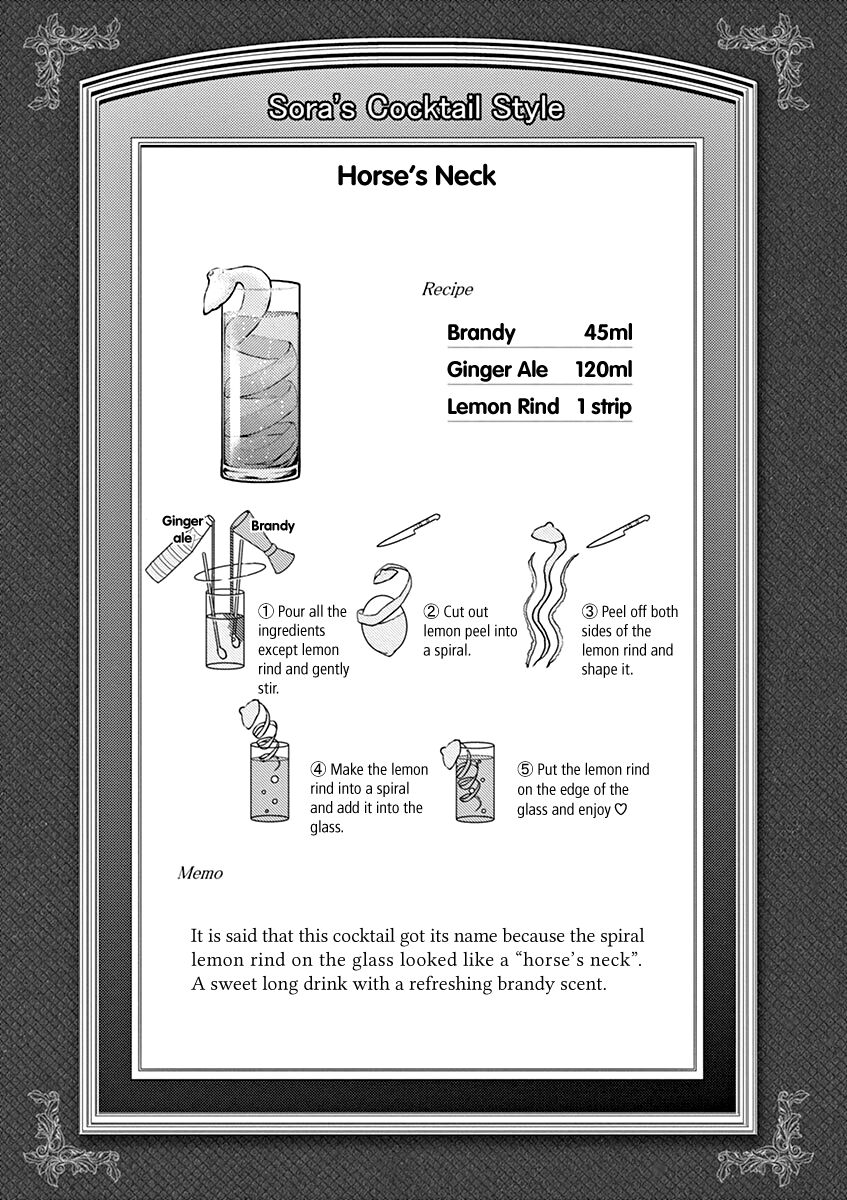 Sora's Cocktail Style

Horse's Neck

Recipe

| Brandy | 45ml |
|---|---|
| Ginger Ale | 120ml |
| Lemon Rind | 1 strip |

Ginger ale

Brandy

① Pour all the ingredients except lemon rind and gently stir.

② Cut out lemon peel into a spiral.

③ Peel off both sides of the lemon rind and shape it.

④ Make the lemon rind into a spiral and add it into the glass.

⑤ Put the lemon rind on the edge of the glass and enjoy ♡

Memo

It is said that this cocktail got its name because the spiral lemon rind on the glass looked like a "horse's neck". A sweet long drink with a refreshing brandy scent.