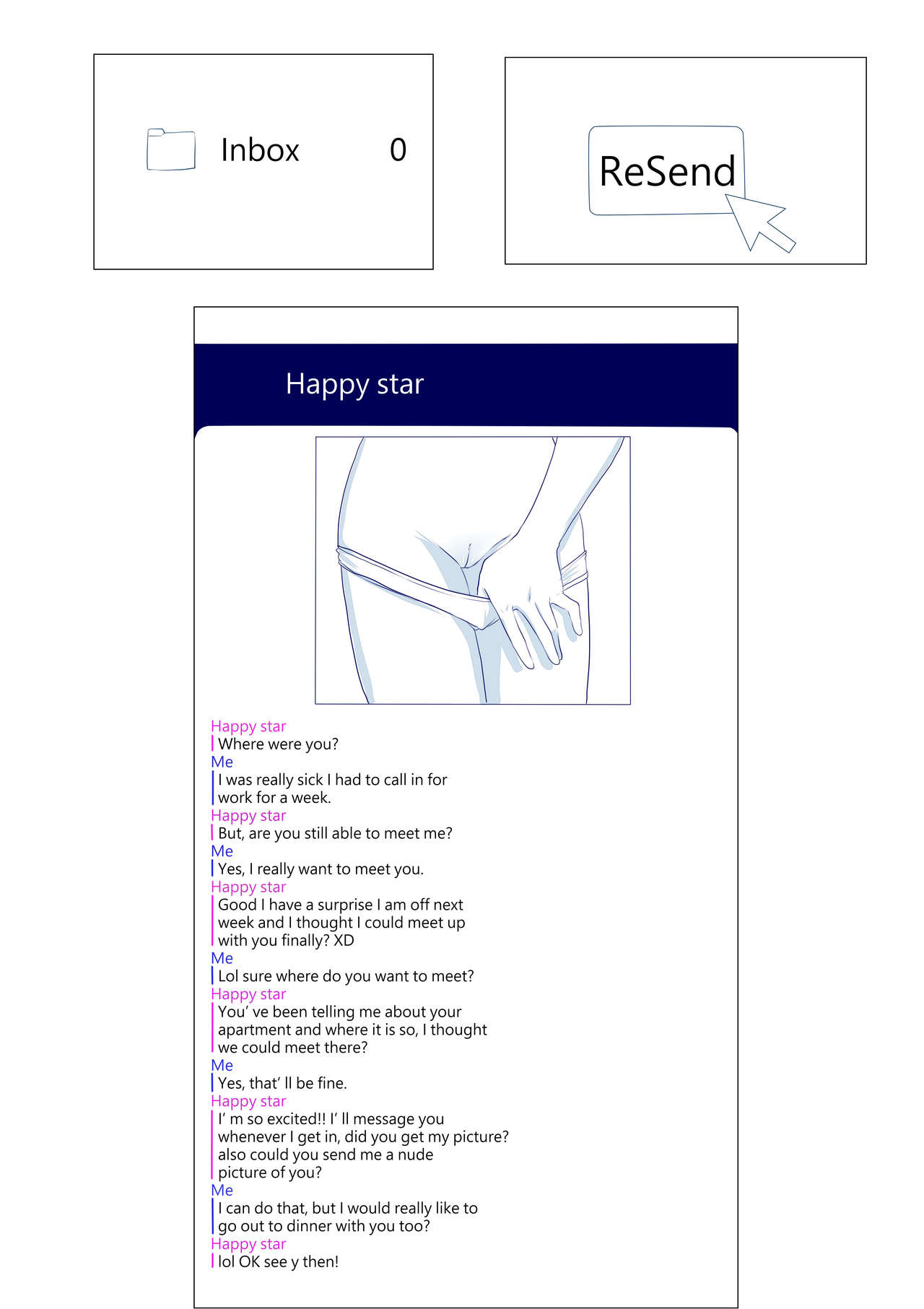 Inbox 0

ReSend

Happy star

Happy star
Where were you?
Me
I was really sick I had to call in for work for a week.
Happy star
But, are you still able to meet me?
Me
Yes, I really want to meet you.
Happy star
Good I have a surprise I am off next week and I thought I could meet up with you finally? XD
Me
Lol sure where do you want to meet?
Happy star
You' ve been telling me about your apartment and where it is so, I thought we could meet there?
Me
Yes, that' ll be fine.
Happy star
I' m so excited!! I' ll message you whenever I get in, did you get my picture? also could you send me a nude picture of you?
Me
I can do that, but I would really like to go out to dinner with you too?
Happy star
lol OK see y then!